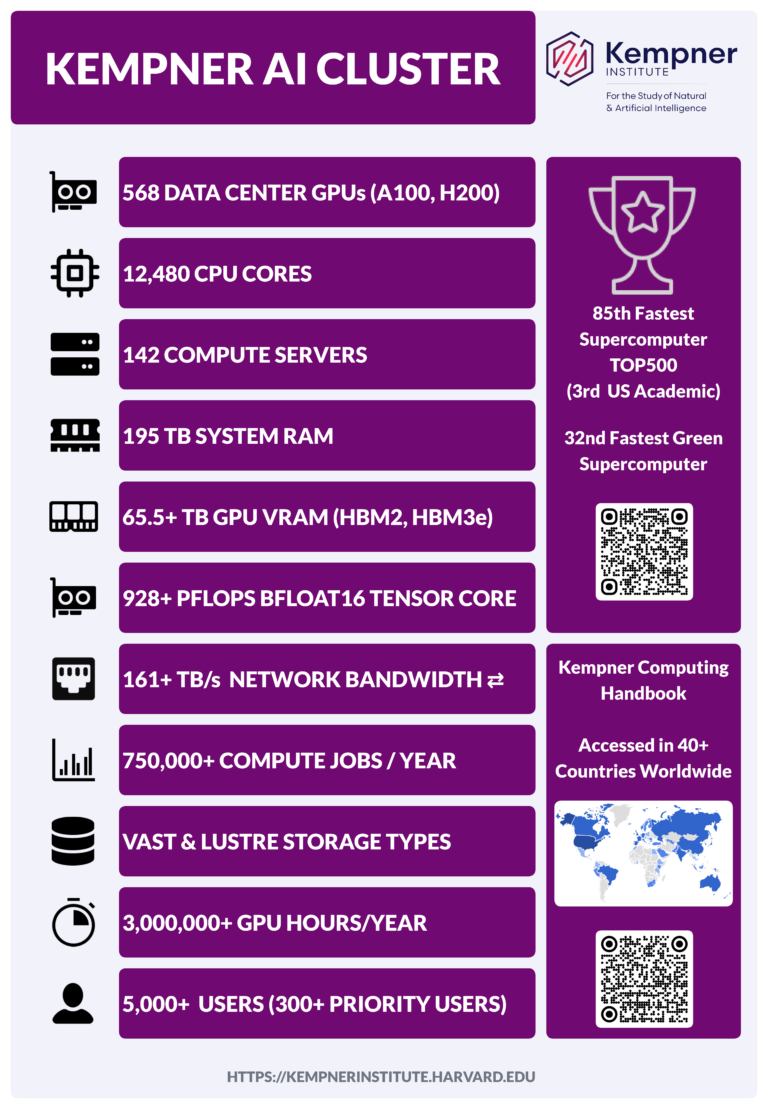 KEMPNER AI CLUSTER

Kempner INSTITUTE
For the Study of Natural & Artificial Intelligence

568 DATA CENTER GPUs (A100, H200)

12,480 CPU CORES

142 COMPUTE SERVERS

195 TB SYSTEM RAM

65.5+ TB GPU VRAM (HBM2, HBM3e)

928+ PFLOPS BFLOAT16 TENSOR CORE

161+ TB/s NETWORK BANDWIDTH ⇄

750,000+ COMPUTE JOBS / YEAR

VAST & LUSTRE STORAGE TYPES

3,000,000+ GPU HOURS/YEAR

5,000+ USERS (300+ PRIORITY USERS)

85th Fastest Supercomputer TOP500 (3rd US Academic)

32nd Fastest Green Supercomputer

Kempner Computing Handbook

Accessed in 40+ Countries Worldwide

HTTPS://KEMPNERINSTITUTE.HARVARD.EDU